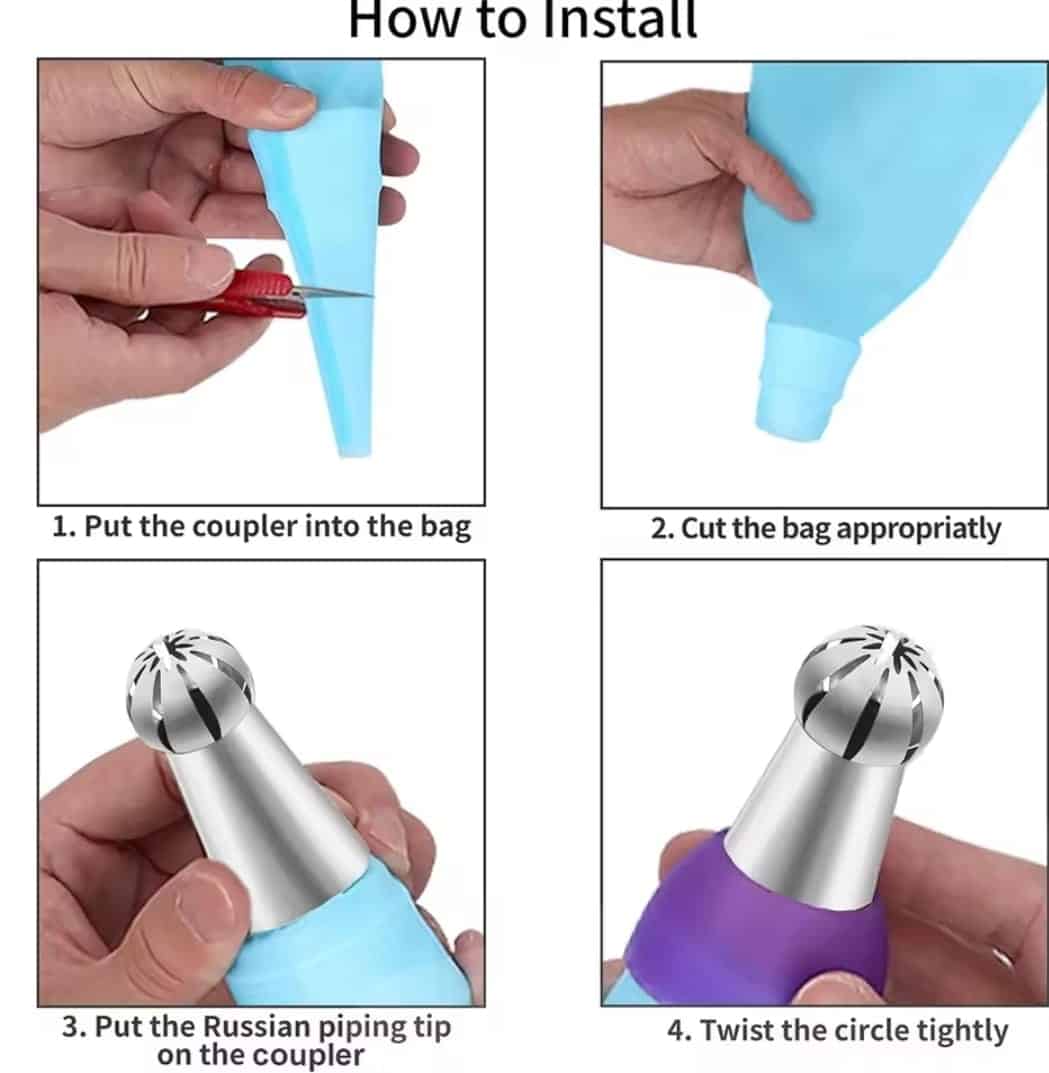 How to Install

1. Put the coupler into the bag

2. Cut the bag appropriatly

3. Put the Russian piping tip on the coupler

4. Twist the circle tightly