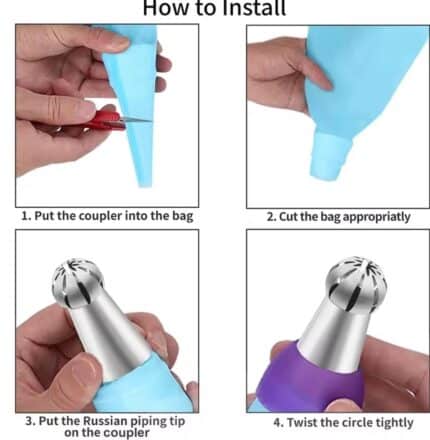 How to Install

1. Put the coupler into the bag

2. Cut the bag appropriatly

3. Put the Russian piping tip on the coupler

4. Twist the circle tightly